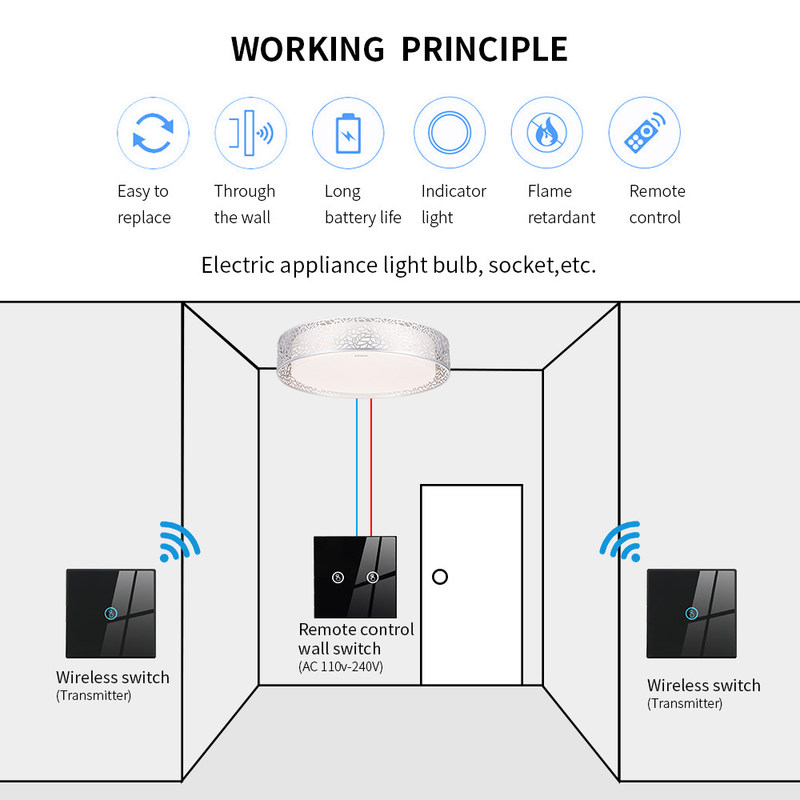 WORKING PRINCIPLE

Easy to replace

Through the wall

Long battery life

Indicator light

Flame retardant

Remote control

Electric appliance light bulb, socket,etc.

Wireless switch
(Transmitter)

Remote control wall switch
(AC 110v-240V)

Wireless switch
(Transmitter)